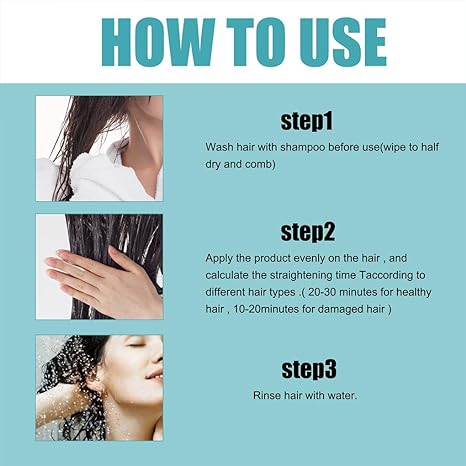 HOW TO USE

step1

Wash hair with shampoo before use(wipe to half dry and comb)

step2

Apply the product evenly on the hair , and calculate the straightening time Taccording to different hair types .( 20-30 minutes for healthy hair , 10-20minutes for damaged hair )

step3

Rinse hair with water.